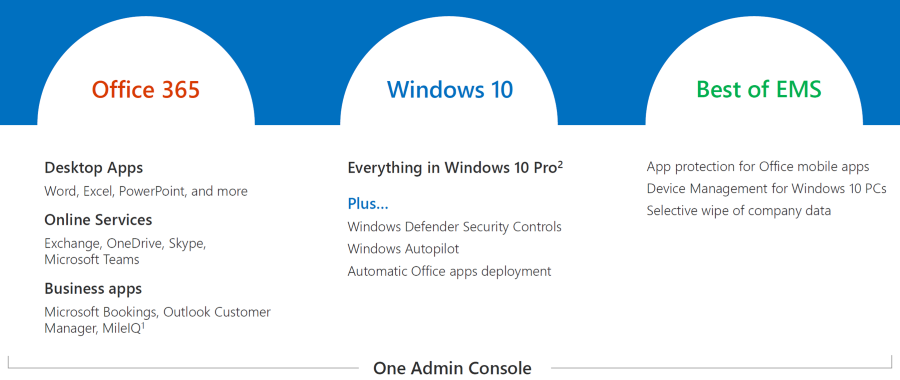 Office 365

Desktop Apps
Word, Excel, PowerPoint, and more

Online Services
Exchange, OneDrive, Skype, Microsoft Teams

Business apps
Microsoft Bookings, Outlook Customer Manager, MileIQ$^1$

Windows 10

Everything in Windows 10 Pro$^2$

Plus...
Windows Defender Security Controls
Windows Autopilot
Automatic Office apps deployment

Best of EMS

App protection for Office mobile apps
Device Management for Windows 10 PCs
Selective wipe of company data

One Admin Console